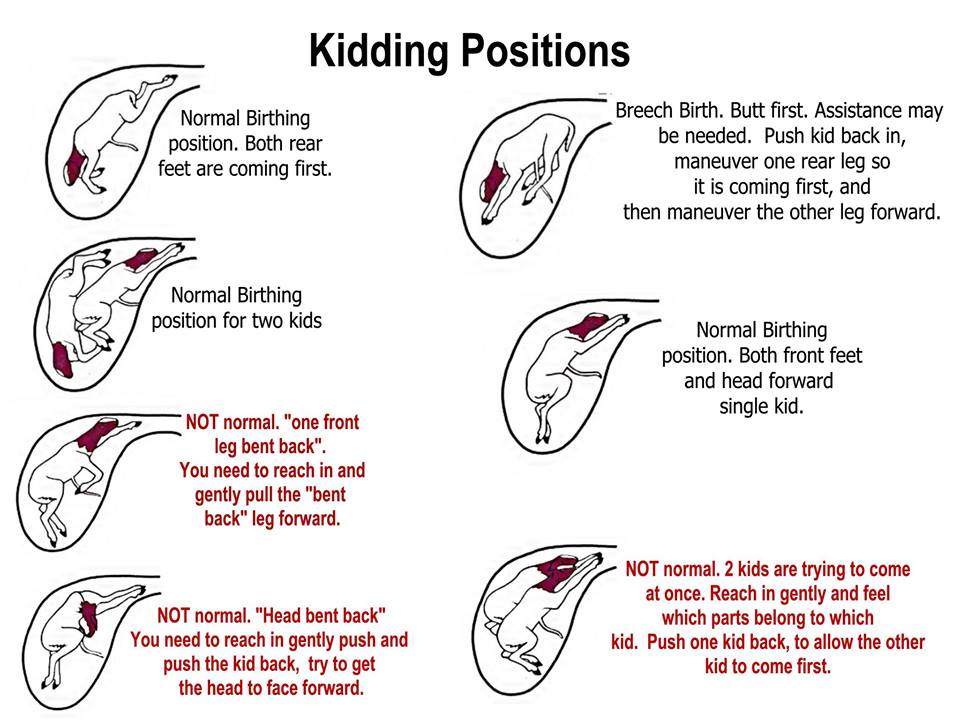 Kidding Positions

Normal Birthing position. Both rear feet are coming first.

Normal Birthing position for two kids

NOT normal. "one front leg bent back". You need to reach in and gently pull the "bent back" leg forward.

NOT normal. "Head bent back" You need to reach in gently push and push the kid back, try to get the head to face forward.

Breech Birth. Butt first. Assistance may be needed. Push kid back in, maneuver one rear leg so it is coming first, and then maneuver the other leg forward.

Normal Birthing position. Both front feet and head forward single kid.

NOT normal. 2 kids are trying to come at once. Reach in gently and feel which parts belong to which kid. Push one kid back, to allow the other kid to come first.